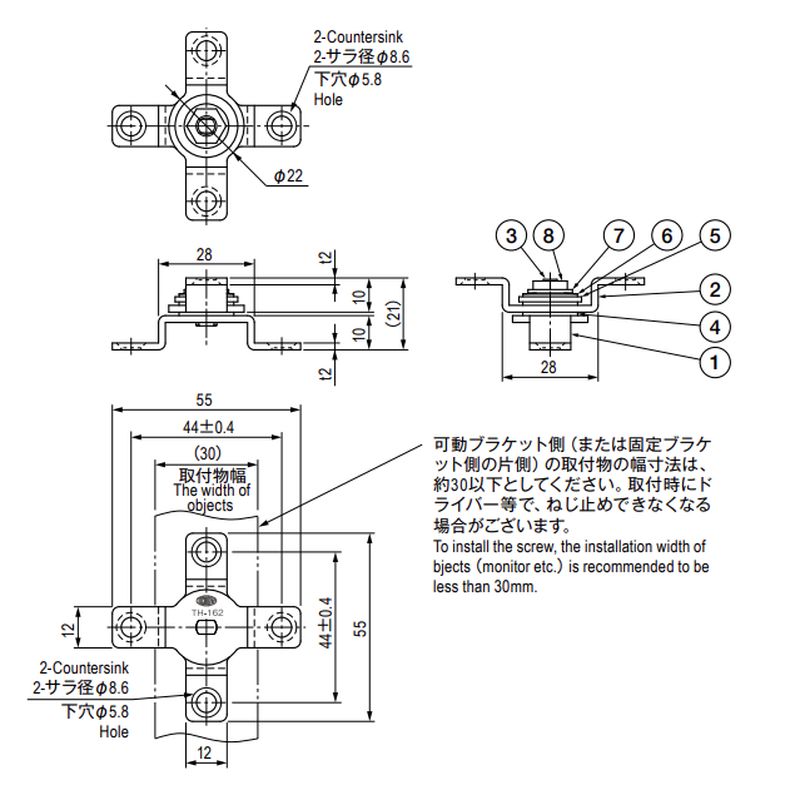 2-Countersink
2-サラ径$\phi$8.6
下穴$\phi$5.8
Hole

$\phi$22

28
t2
10
10
(21)
t2

3 8 7 6 5
2
4
1
28

55
44±0.4
(30)
取付物幅
The width of objects

可動ブラケット側（または固定ブラケット側の片側）の取付物の幅寸法は、約30以下としてください。取付時にドライバー等で、ねじ止めできなくなる場合がございます。
To install the screw, the installation width of bjects (monitor etc.) is recommended to be less than 30mm.

TH-162
12
44±0.4
55

2-Countersink
2-サラ径$\phi$8.6
下穴$\phi$5.8
Hole

12