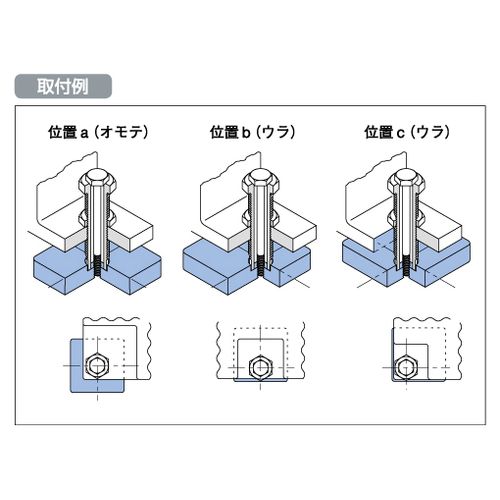 取付例

位置 a（オモテ）

位置 b（ウラ）

位置 c（ウラ）